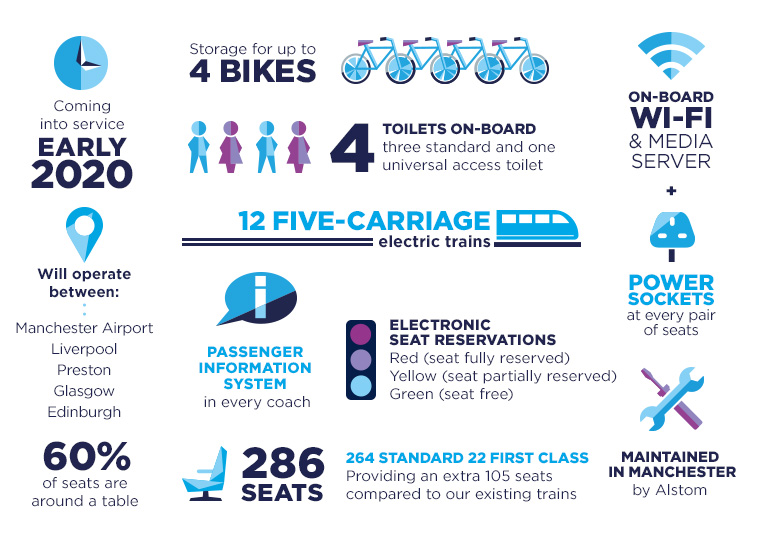 Coming into service
EARLY 2020

Will operate between:
Manchester Airport
Liverpool
Preston
Glasgow
Edinburgh

60%
of seats are around a table

Storage for up to
4 BIKES

4 TOILETS ON-BOARD
three standard and one universal access toilet

12 FIVE-CARRIAGE
electric trains

PASSENGER INFORMATION SYSTEM
in every coach

ELECTRONIC SEAT RESERVATIONS
Red (seat fully reserved)
Yellow (seat partially reserved)
Green (seat free)

286 SEATS
264 STANDARD 22 FIRST CLASS
Providing an extra 105 seats compared to our existing trains

ON-BOARD
WI-FI
& MEDIA SERVER
+
POWER SOCKETS
at every pair of seats

MAINTAINED IN MANCHESTER
by Alstom